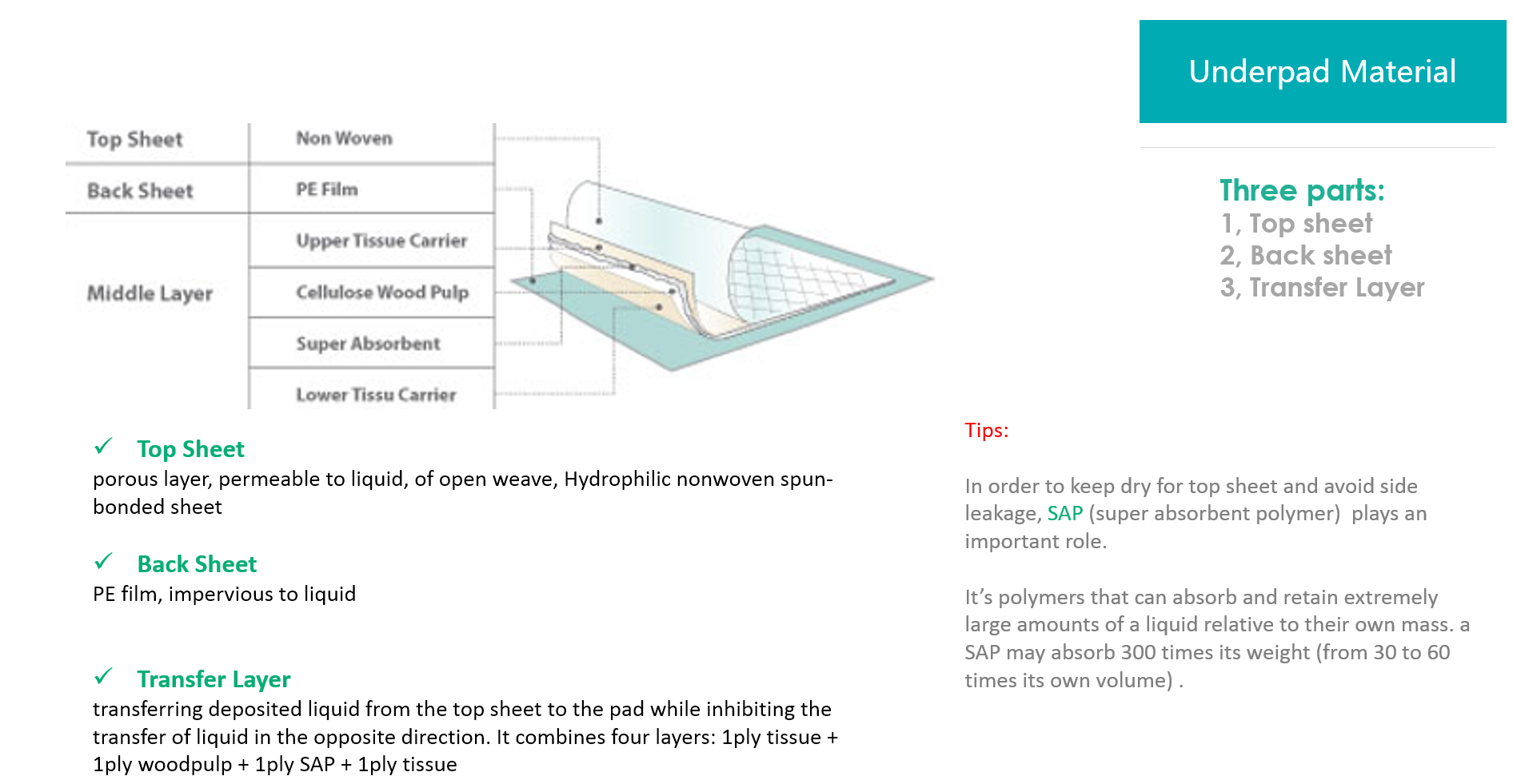 Underpad Material

| Top Sheet | Non Woven |
|---|---|
| Back Sheet | PE Film |
| Middle Layer | Upper Tissue Carrier |
| | Cellulose Wood Pulp |
| | Super Absorbent |
| | Lower Tissu Carrier |

Three parts:
1, Top sheet
2, Back sheet
3, Transfer Layer

✓ Top Sheet
porous layer, permeable to liquid, of open weave, Hydrophilic nonwoven spun-bonded sheet

✓ Back Sheet
PE film, impervious to liquid

✓ Transfer Layer
transferring deposited liquid from the top sheet to the pad while inhibiting the transfer of liquid in the opposite direction. It combines four layers: 1ply tissue + 1ply woodpulp + 1ply SAP + 1ply tissue

Tips:

In order to keep dry for top sheet and avoid side leakage, SAP (super absorbent polymer) plays an important role.

It's polymers that can absorb and retain extremely large amounts of a liquid relative to their own mass. a SAP may absorb 300 times its weight (from 30 to 60 times its own volume) .